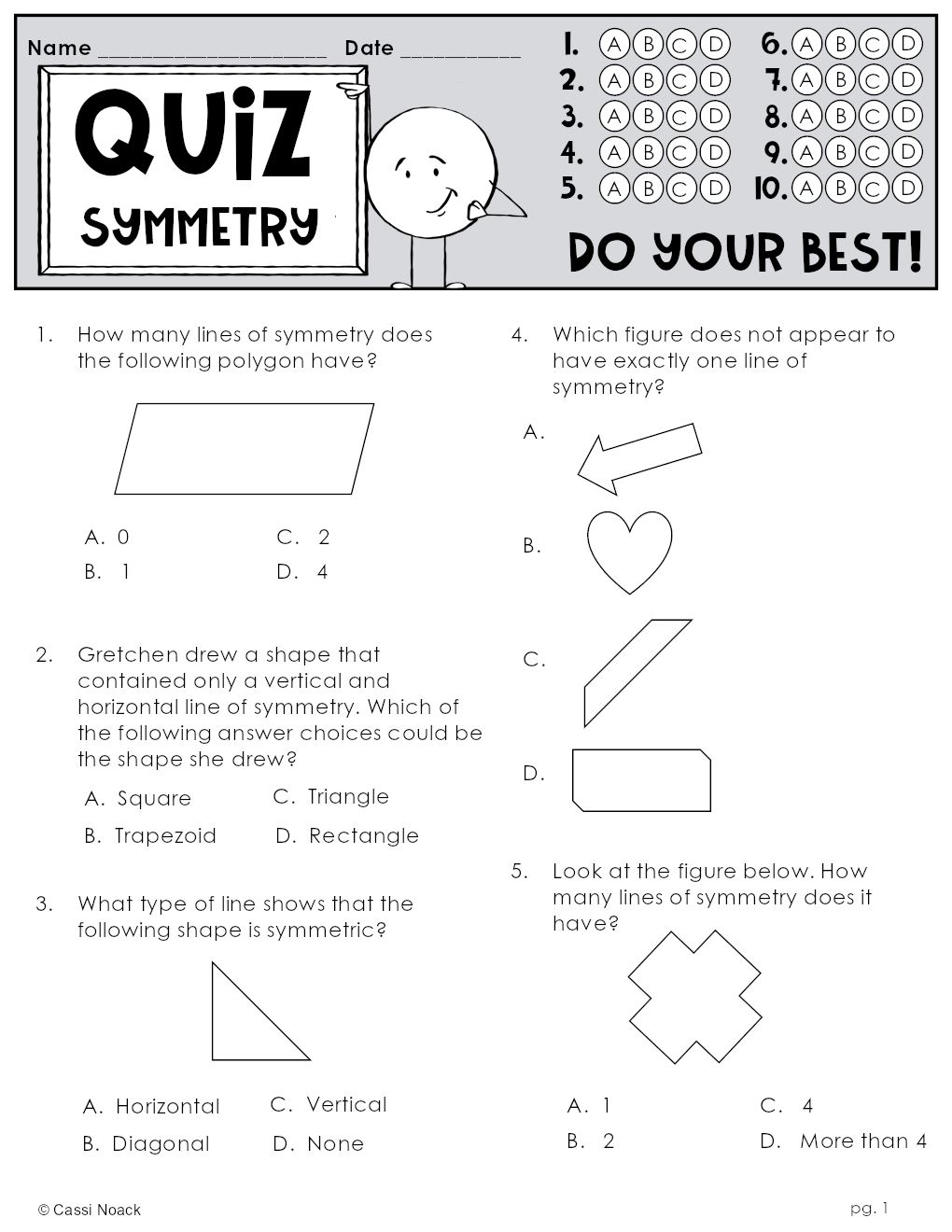 Name ____________________ Date __________

QUIZ
SYMMETRY

1. A B C D
2. A B C D
3. A B C D
4. A B C D
5. A B C D
6. A B C D
7. A B C D
8. A B C D
9. A B C D
10. A B C D

DO YOUR BEST!

1. How many lines of symmetry does the following polygon have?

A. 0
B. 1
C. 2
D. 4

2. Gretchen drew a shape that contained only a vertical and horizontal line of symmetry. Which of the following answer choices could be the shape she drew?

A. Square
B. Trapezoid
C. Triangle
D. Rectangle

3. What type of line shows that the following shape is symmetric?

A. Horizontal
B. Diagonal
C. Vertical
D. None

4. Which figure does not appear to have exactly one line of symmetry?

A.
B.
C.
D.

5. Look at the figure below. How many lines of symmetry does it have?

A. 1
B. 2
C. 4
D. More than 4

© Cassi Noack

pg. 1